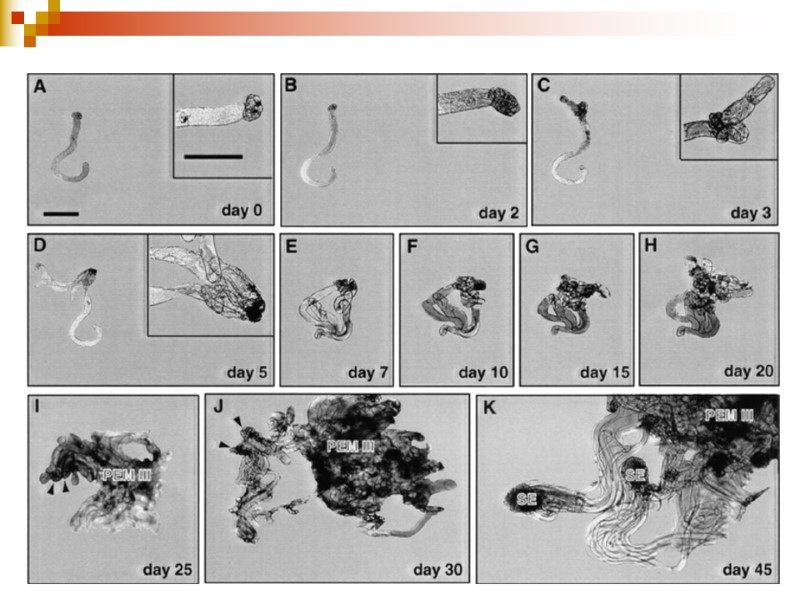 A

day 0

B

day 2

C

day 3

D

day 5

E

day 7

F

day 10

G

day 15

H

day 20

I

PEM III

day 25

J

PEM III

day 30

K

PEM III

SE

SE

day 45